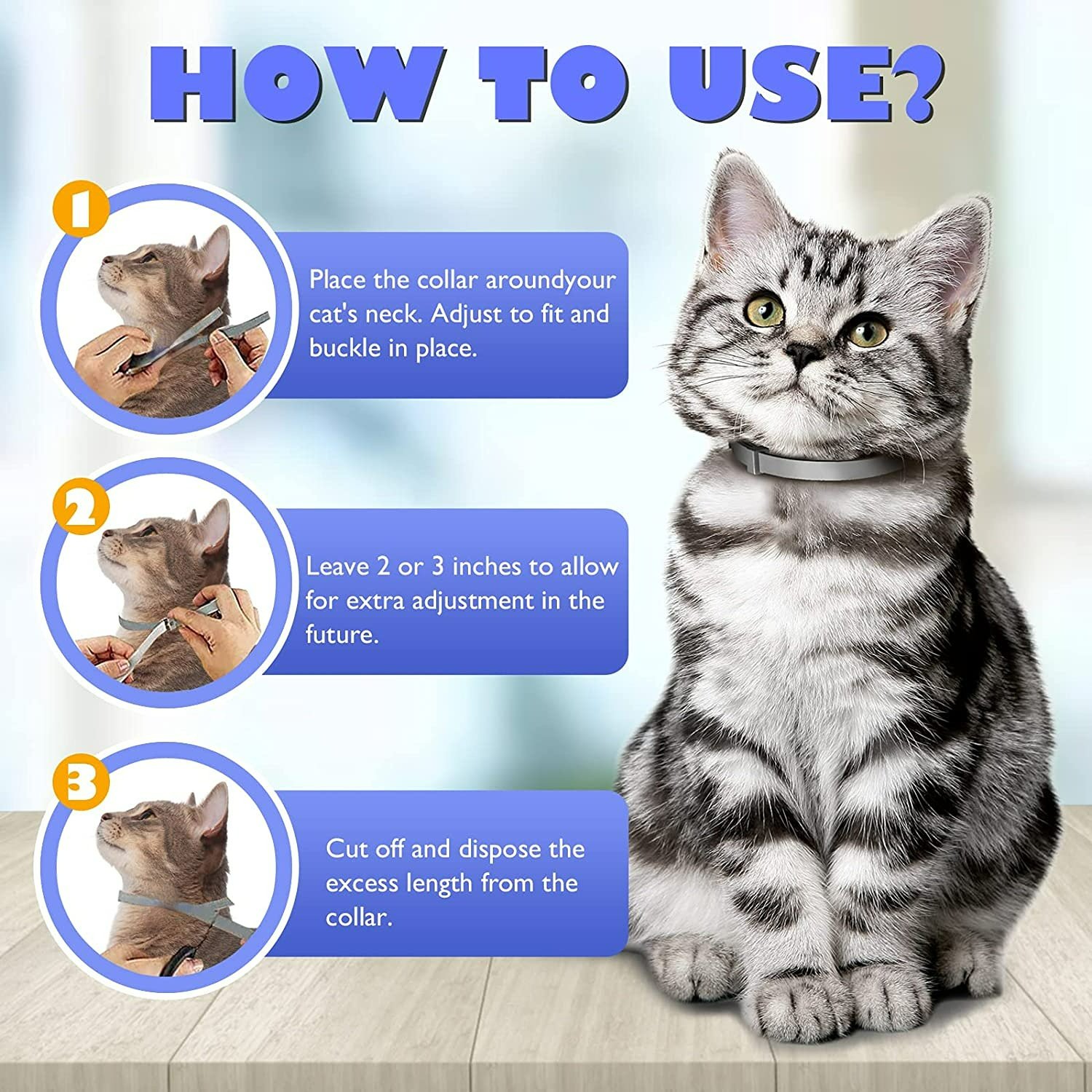 HOW TO USE?

1

Place the collar aroundyour cat's neck. Adjust to fit and buckle in place.

2

Leave 2 or 3 inches to allow for extra adjustment in the future.

3

Cut off and dispose the excess length from the collar.